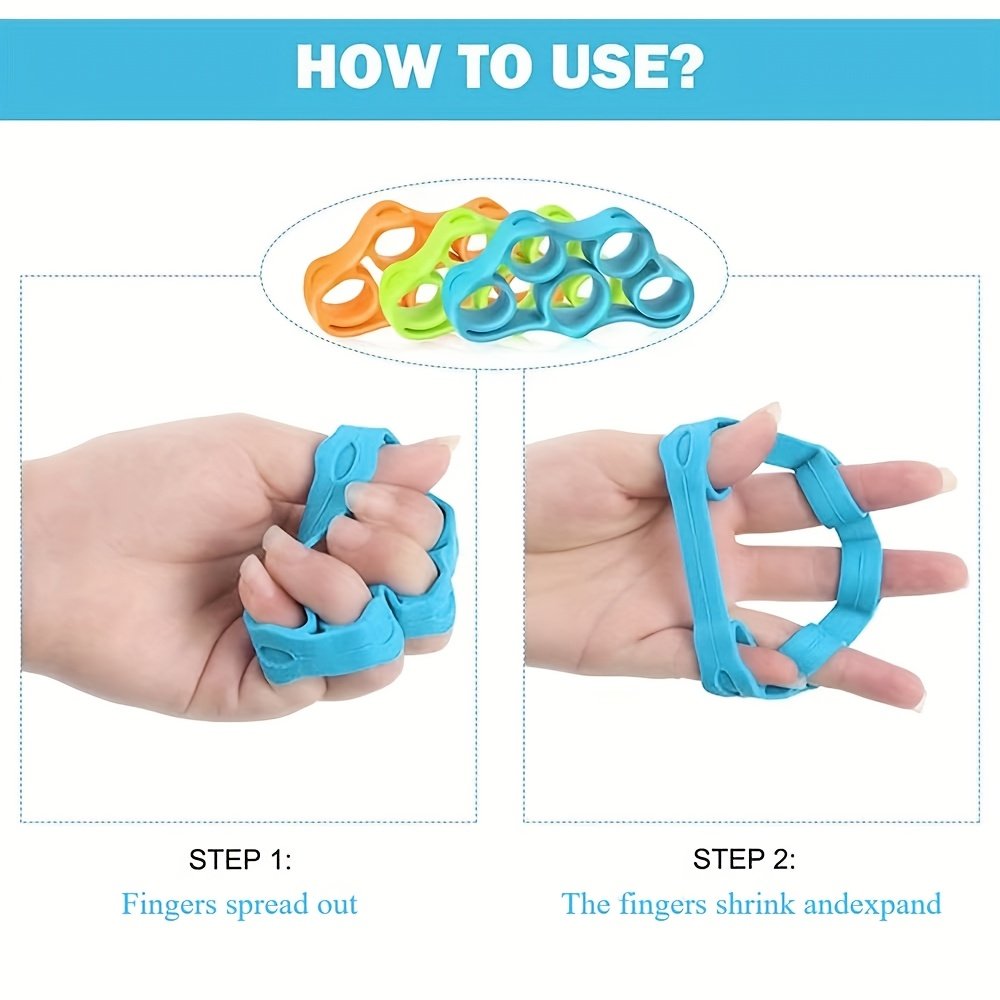 HOW TO USE?

STEP 1:
Fingers spread out

STEP 2:
The fingers shrink andexpand