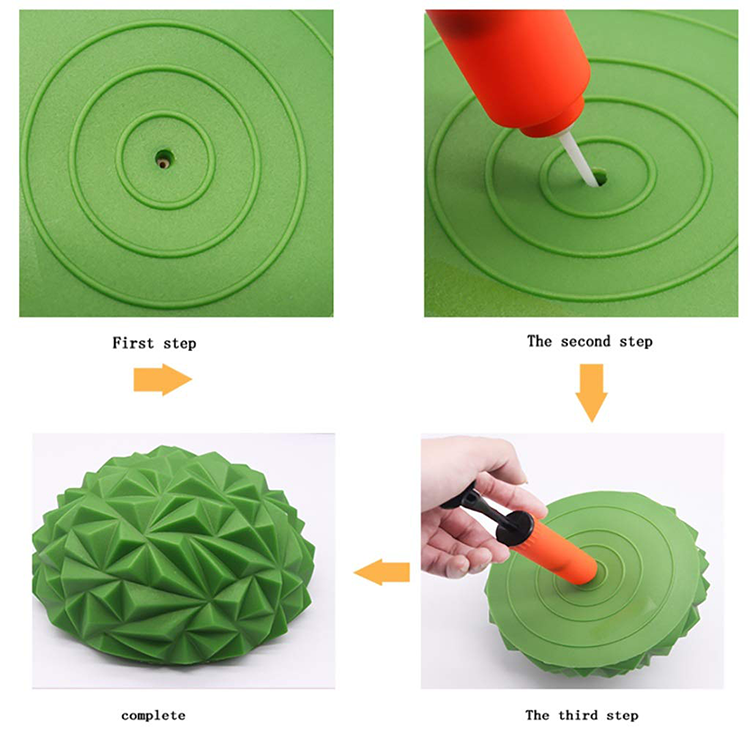 First step

The second step

complete

The third step