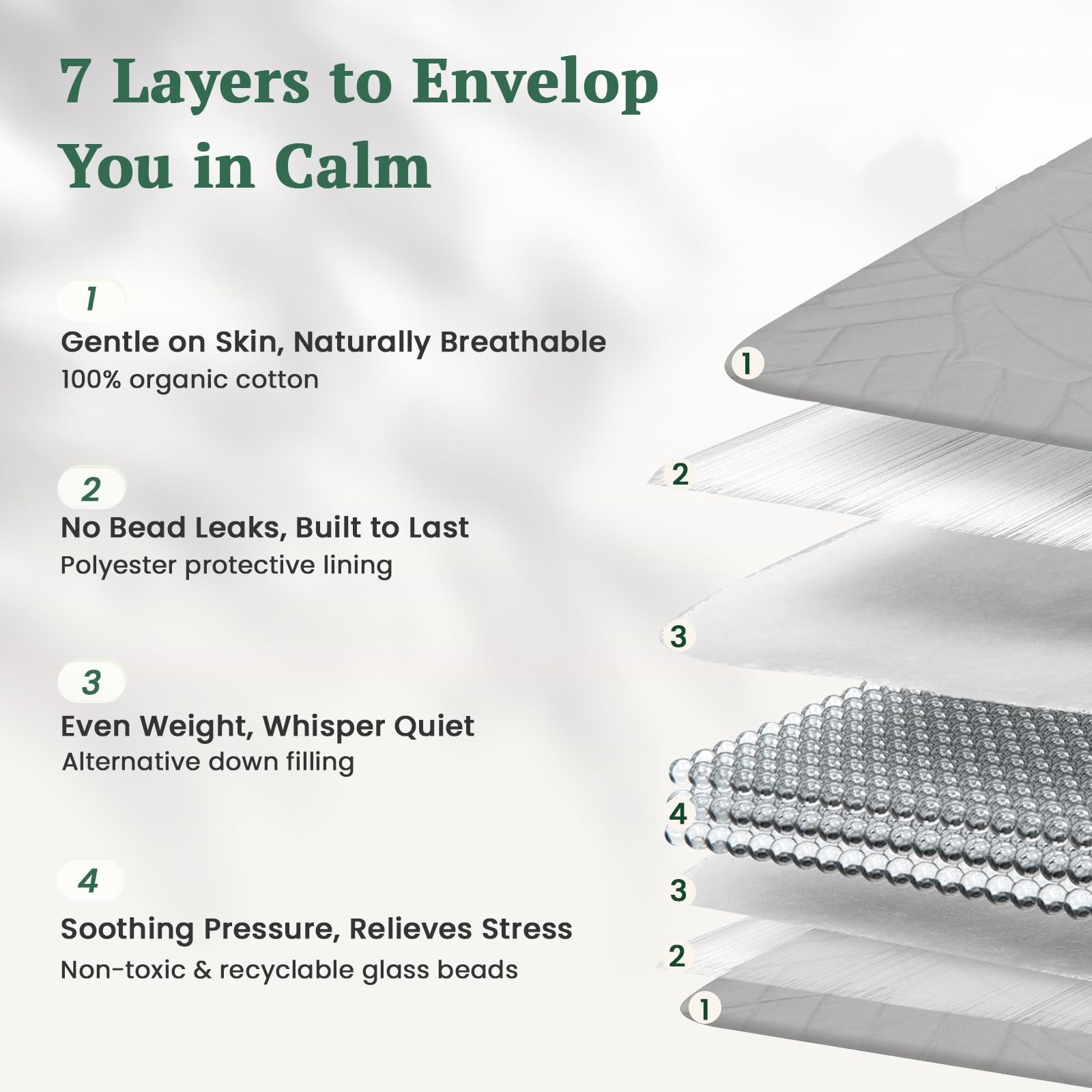 7 Layers to Envelop You in Calm

1
Gentle on Skin, Naturally Breathable
100% organic cotton

2
No Bead Leaks, Built to Last
Polyester protective lining

3
Even Weight, Whisper Quiet
Alternative down filling

4
Soothing Pressure, Relieves Stress
Non-toxic & recyclable glass beads

1
2
3
4
3
2
1