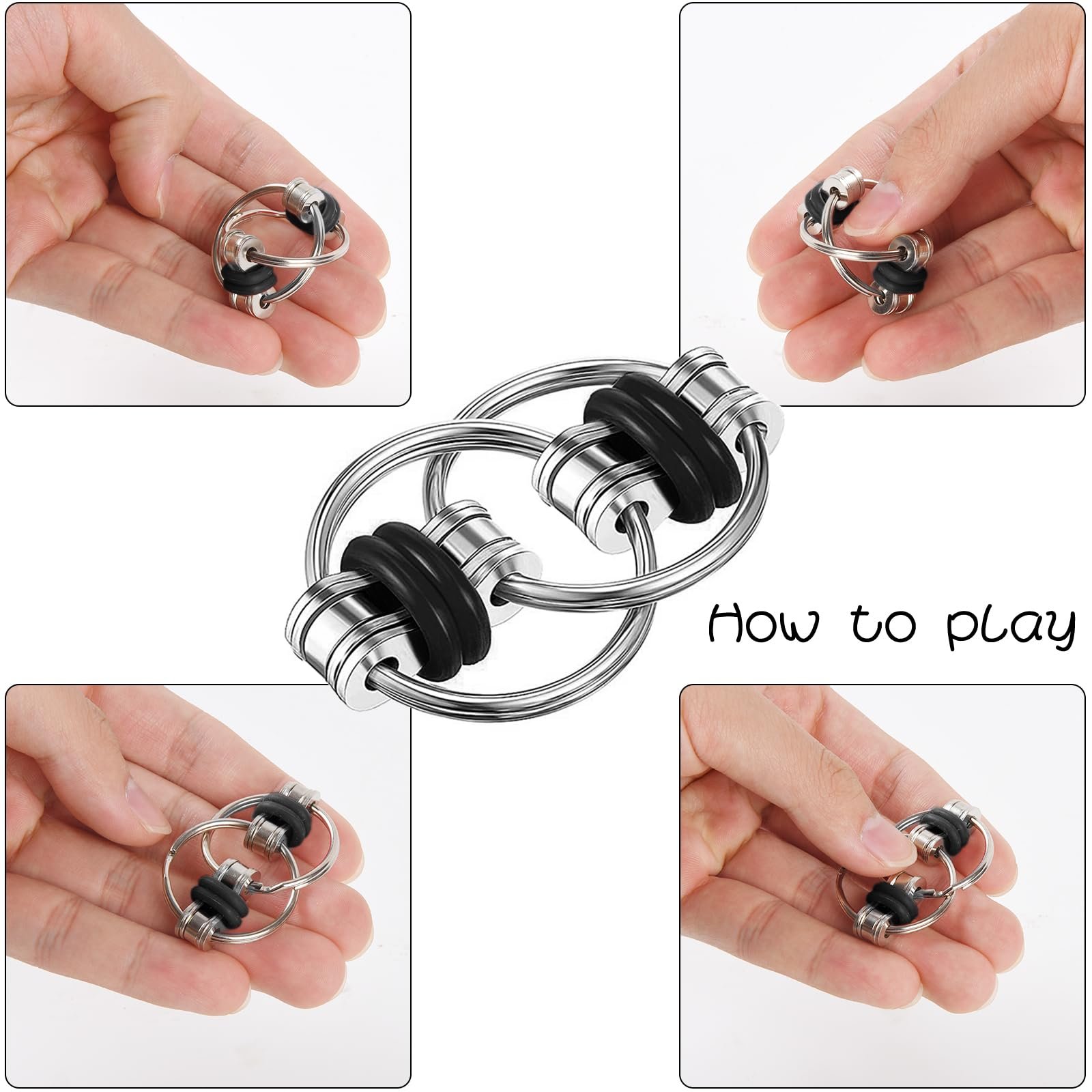 How to play