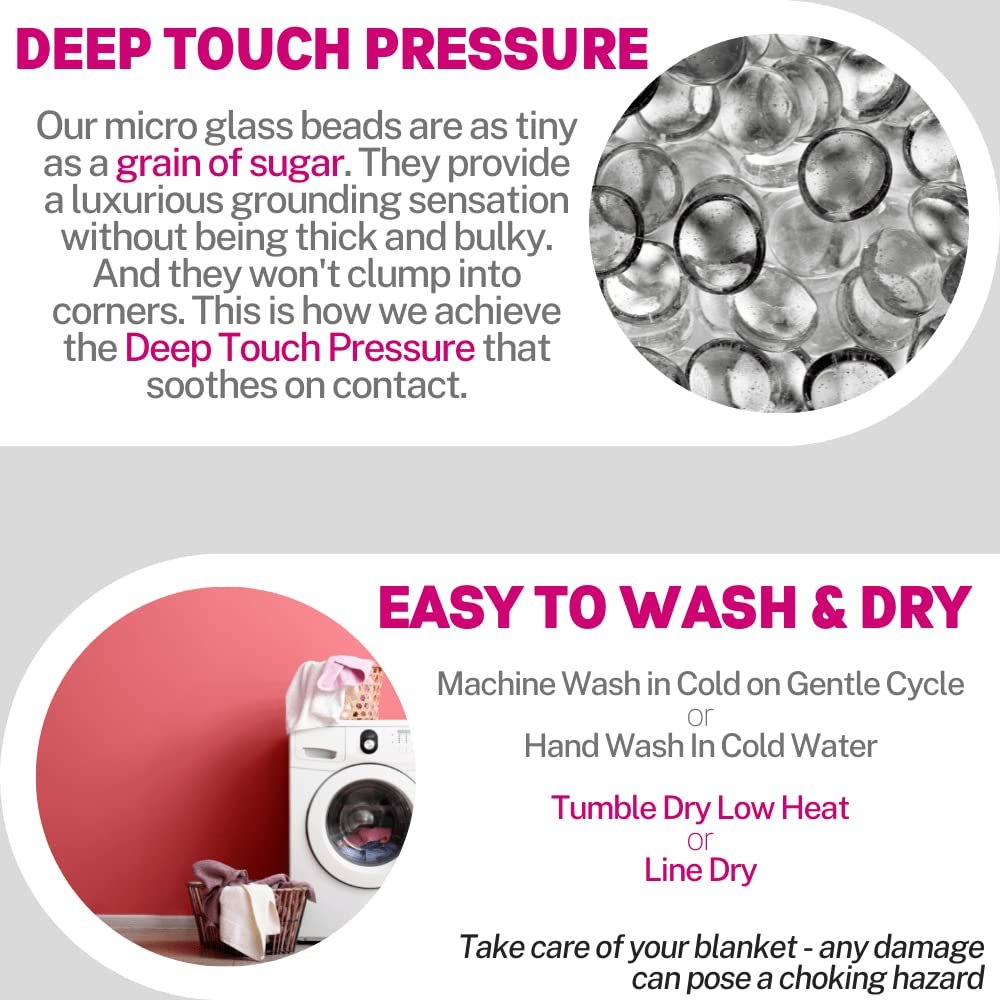 DEEP TOUCH PRESSURE

Our micro glass beads are as tiny as a grain of sugar. They provide a luxurious grounding sensation without being thick and bulky. And they won't clump into corners. This is how we achieve the Deep Touch Pressure that soothes on contact.

EASY TO WASH & DRY

Machine Wash in Cold on Gentle Cycle
or
Hand Wash In Cold Water

Tumble Dry Low Heat
or
Line Dry

Take care of your blanket - any damage can pose a choking hazard