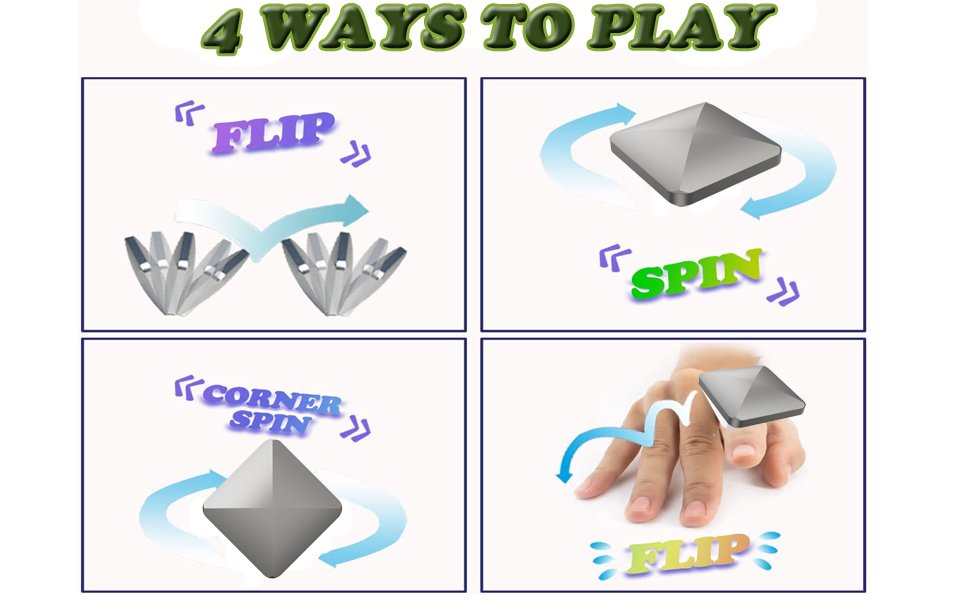 4 WAYS TO PLAY

« FLIP »

« SPIN »

« CORNER SPIN »

FLIP