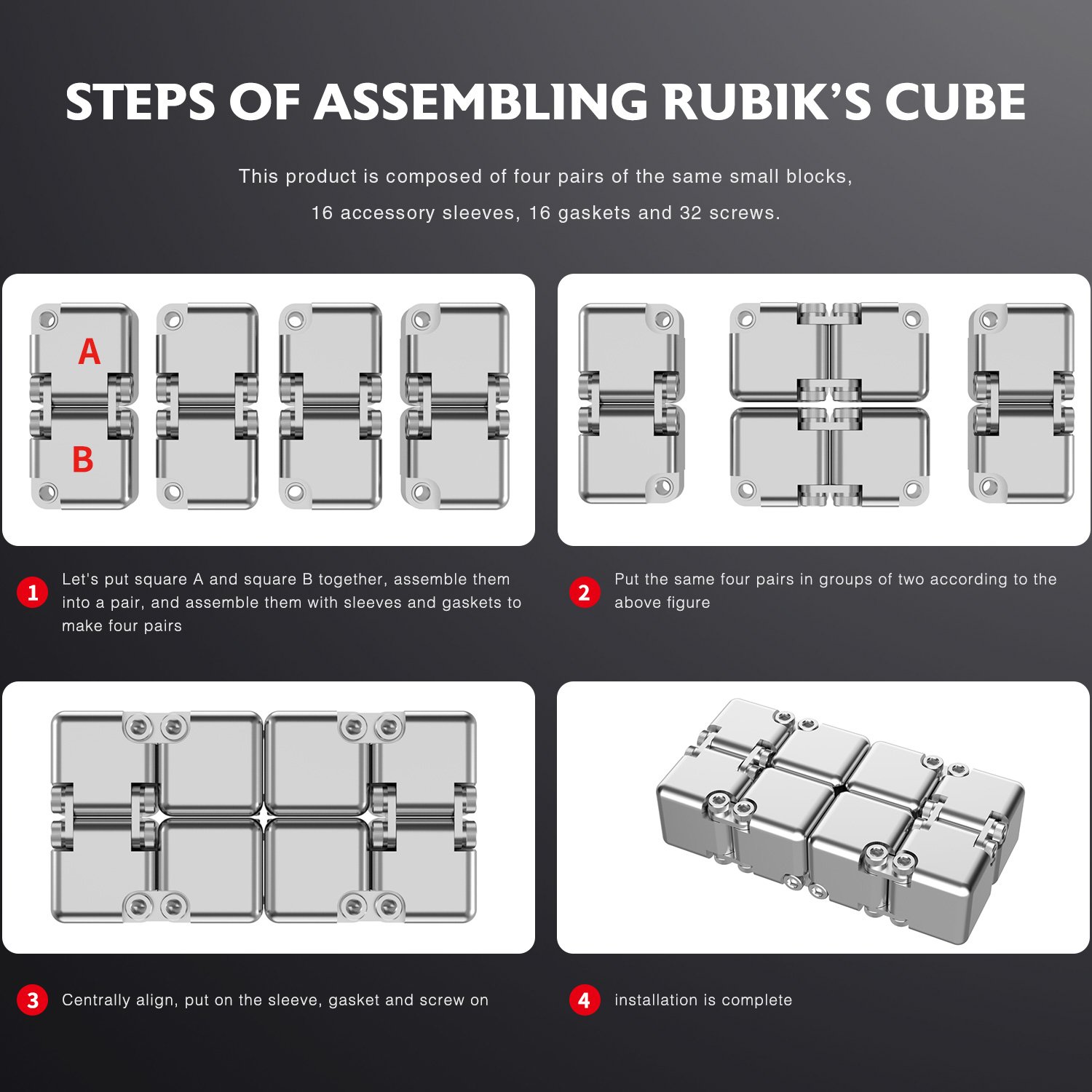 STEPS OF ASSEMBLING RUBIK'S CUBE

This product is composed of four pairs of the same small blocks, 16 accessory sleeves, 16 gaskets and 32 screws.

A

B

1 Let's put square A and square B together, assemble them into a pair, and assemble them with sleeves and gaskets to make four pairs

2 Put the same four pairs in groups of two according to the above figure

3 Centrally align, put on the sleeve, gasket and screw on

4 installation is complete