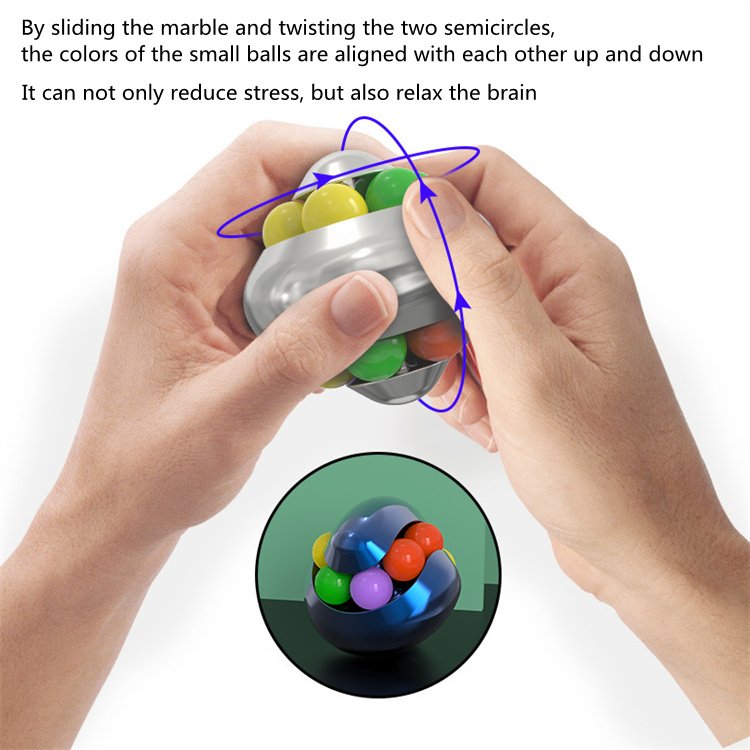 By sliding the marble and twisting the two semicircles, the colors of the small balls are aligned with each other up and down

It can not only reduce stress, but also relax the brain