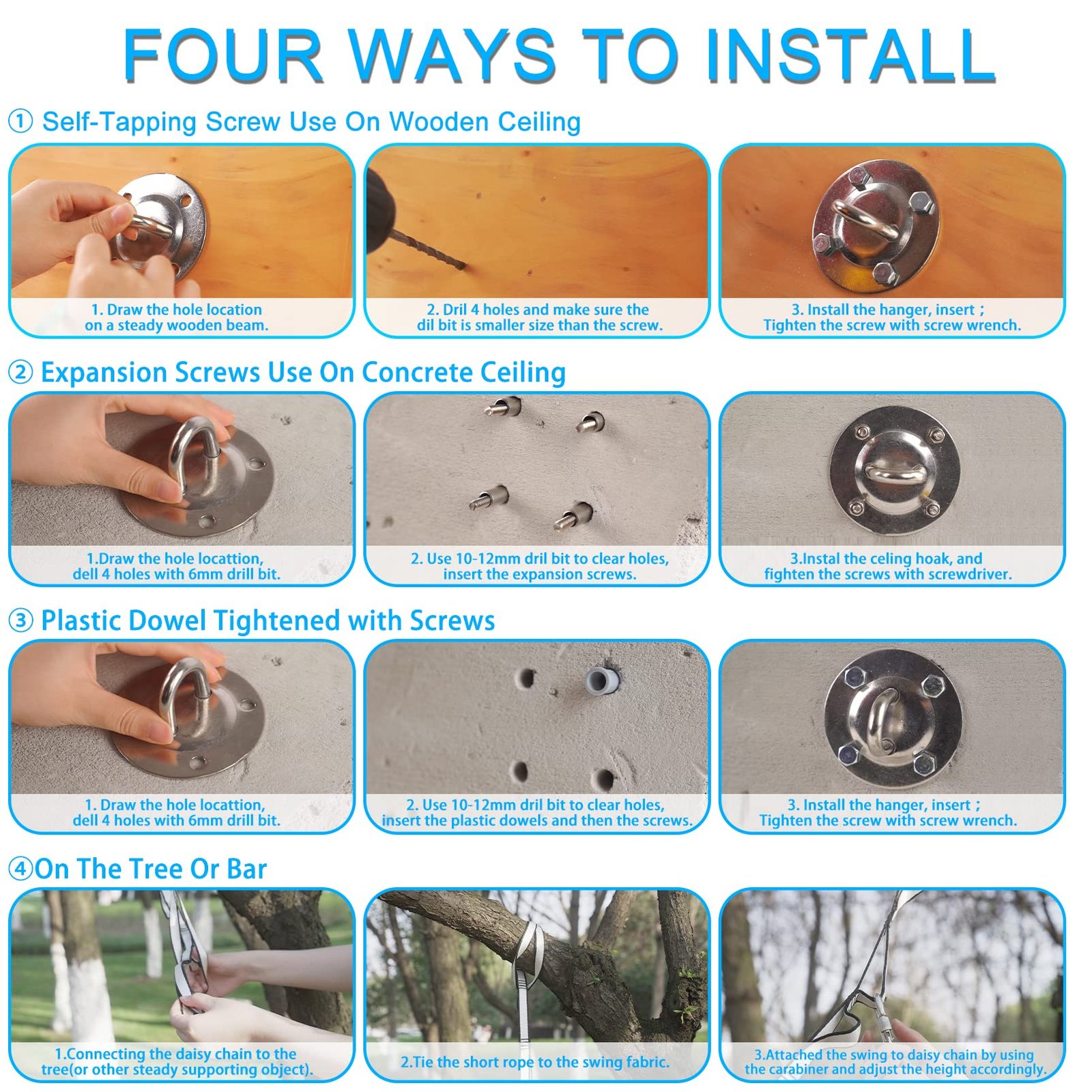 FOUR WAYS TO INSTALL

① Self-Tapping Screw Use On Wooden Ceiling

1. Draw the hole location on a steady wooden beam.

2. Dril 4 holes and make sure the dil bit is smaller size than the screw.

3. Install the hanger, insert ; Tighten the screw with screw wrench.

② Expansion Screws Use On Concrete Ceiling

1.Draw the hole locattion, dell 4 holes with 6mm drill bit.

2. Use 10-12mm dril bit to clear holes, insert the expansion screws.

3.Instal the celing hoak, and fighten the screws with screwdriver.

③ Plastic Dowel Tightened with Screws

1. Draw the hole locattion, dell 4 holes with 6mm drill bit.

2. Use 10-12mm dril bit to clear holes, insert the plastic dowels and then the screws.

3. Install the hanger, insert ; Tighten the screw with screw wrench.

④On The Tree Or Bar

1.Connecting the daisy chain to the tree(or other steady supporting object).

2.Tie the short rope to the swing fabric.

3.Attached the swing to daisy chain by using the carabiner and adjust the height accordingly.